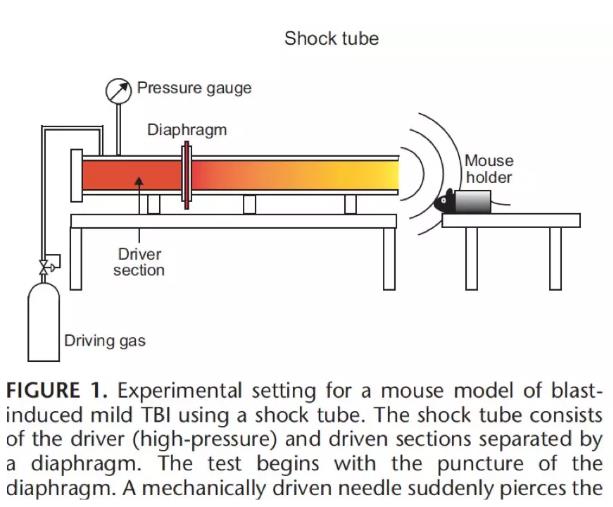 Shock tube

Pressure gauge

Diaphragm

Mouse holder

Driver section

Driving gas

FIGURE 1. Experimental setting for a mouse model of blast-induced mild TBI using a shock tube. The shock tube consists of the driver (high-pressure) and driven sections separated by a diaphragm. The test begins with the puncture of the diaphragm. A mechanically driven needle suddenly pierces the