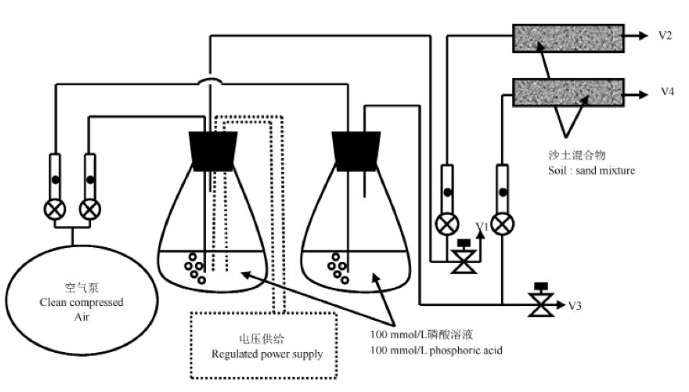 V2

V4

沙土混合物
Soil : sand mixture

V1

V3

空气泵
Clean compressed
Air

电压供给
Regulated power supply

100 mmol/L磷酸溶液
100 mmol/L phosphoric acid