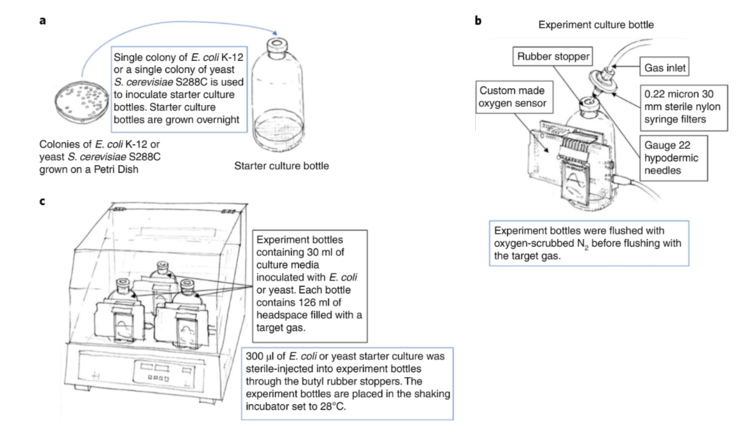 a

Single colony of E. coli K-12 or a single colony of yeast S. cerevisiae S288C is used to inoculate starter culture bottles. Starter culture bottles are grown overnight

Colonies of E. coli K-12 or yeast S. cerevisiae S288C grown on a Petri Dish

Starter culture bottle

b

Experiment culture bottle

Rubber stopper

Gas inlet

Custom made oxygen sensor

0.22 micron 30 mm sterile nylon syringe filters

Gauge 22 hypodermic needles

Experiment bottles were flushed with oxygen-scrubbed $N_2$ before flushing with the target gas.

c

Experiment bottles containing 30 ml of culture media inoculated with E. coli or yeast. Each bottle contains 126 ml of headspace filled with a target gas.

300 µl of E. coli or yeast starter culture was sterile-injected into experiment bottles through the butyl rubber stoppers. The experiment bottles are placed in the shaking incubator set to 28°C.