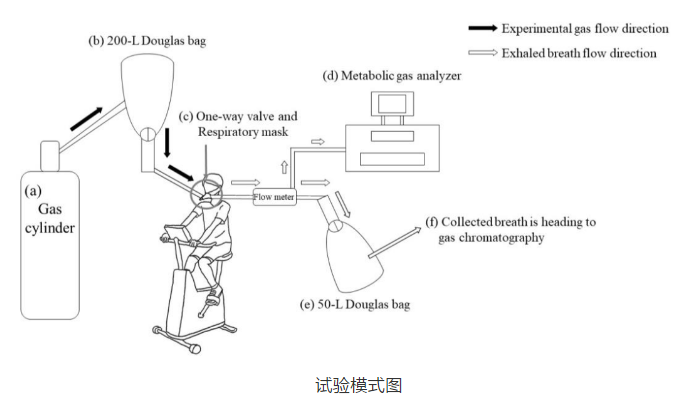 Experimental gas flow direction
Exhaled breath flow direction

(b) 200-L Douglas bag

(d) Metabolic gas analyzer

(c) One-way valve and Respiratory mask

(a) Gas cylinder

Flow meter

(f) Collected breath is heading to gas chromatography

(e) 50-L Douglas bag

试验模式图