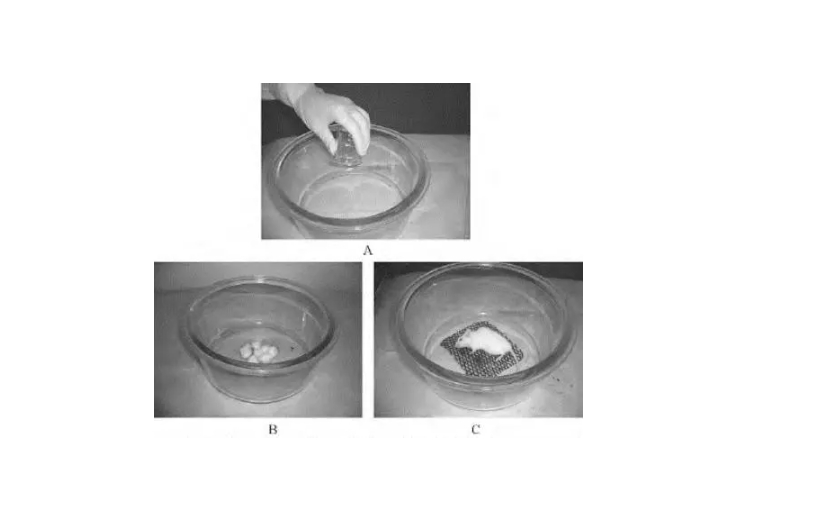 A

B

C